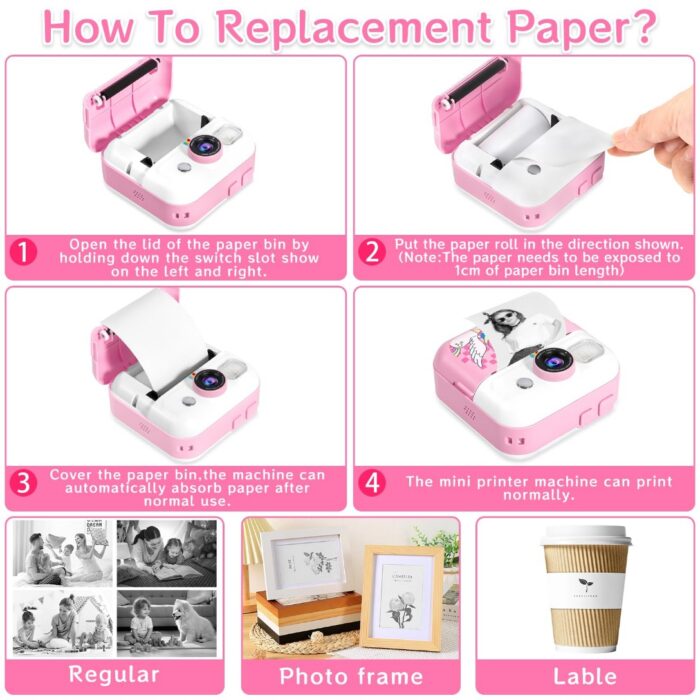 How To Replacement Paper?

1 Open the lid of the paper bin by holding down the switch slot show on the left and right.

2 Put the paper roll in the direction shown. (Note:The paper needs to be exposed to 1cm of paper bin length)

3 Cover the paper bin,the machine can automatically absorb paper after normal use.

4 The mini printer machine can print normally.

Regular

Photo frame

Lable